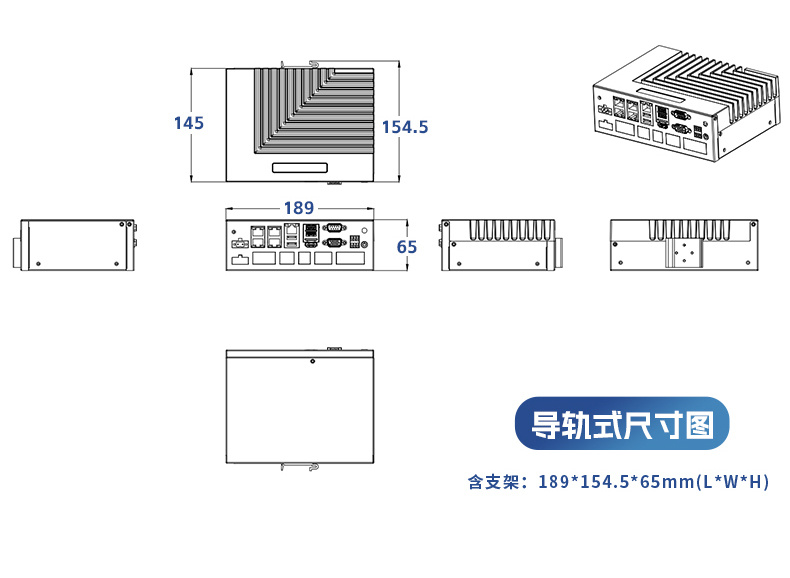 145

154.5

189

65

导轨式尺寸图

含支架：189*154.5*65mm(L*W*H)